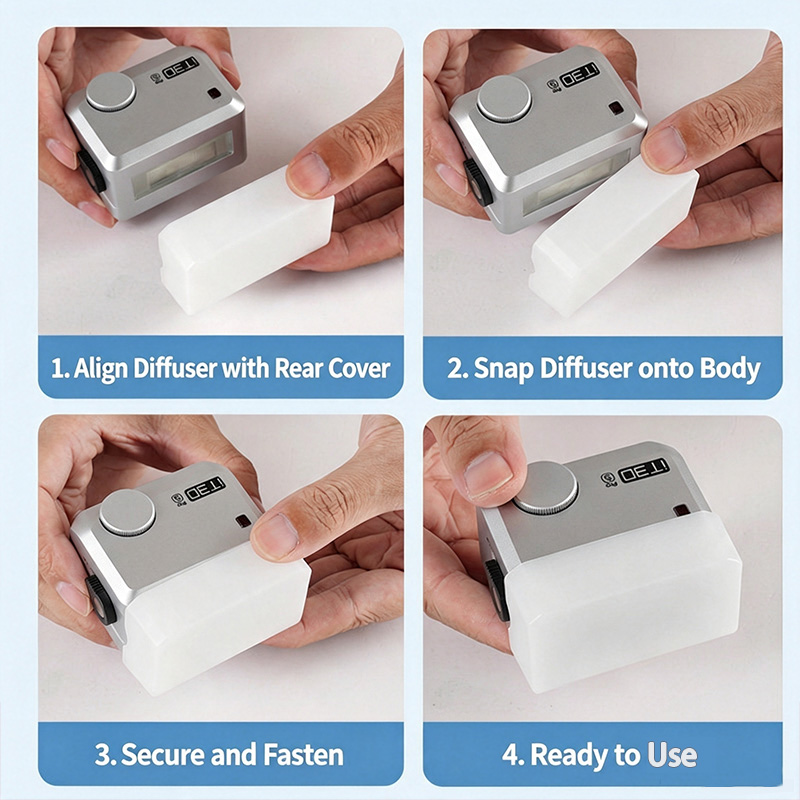 iT30

1. Align Diffuser with Rear Cover

iT30

2. Snap Diffuser onto Body

iT30

3. Secure and Fasten

iT30

4. Ready to Use